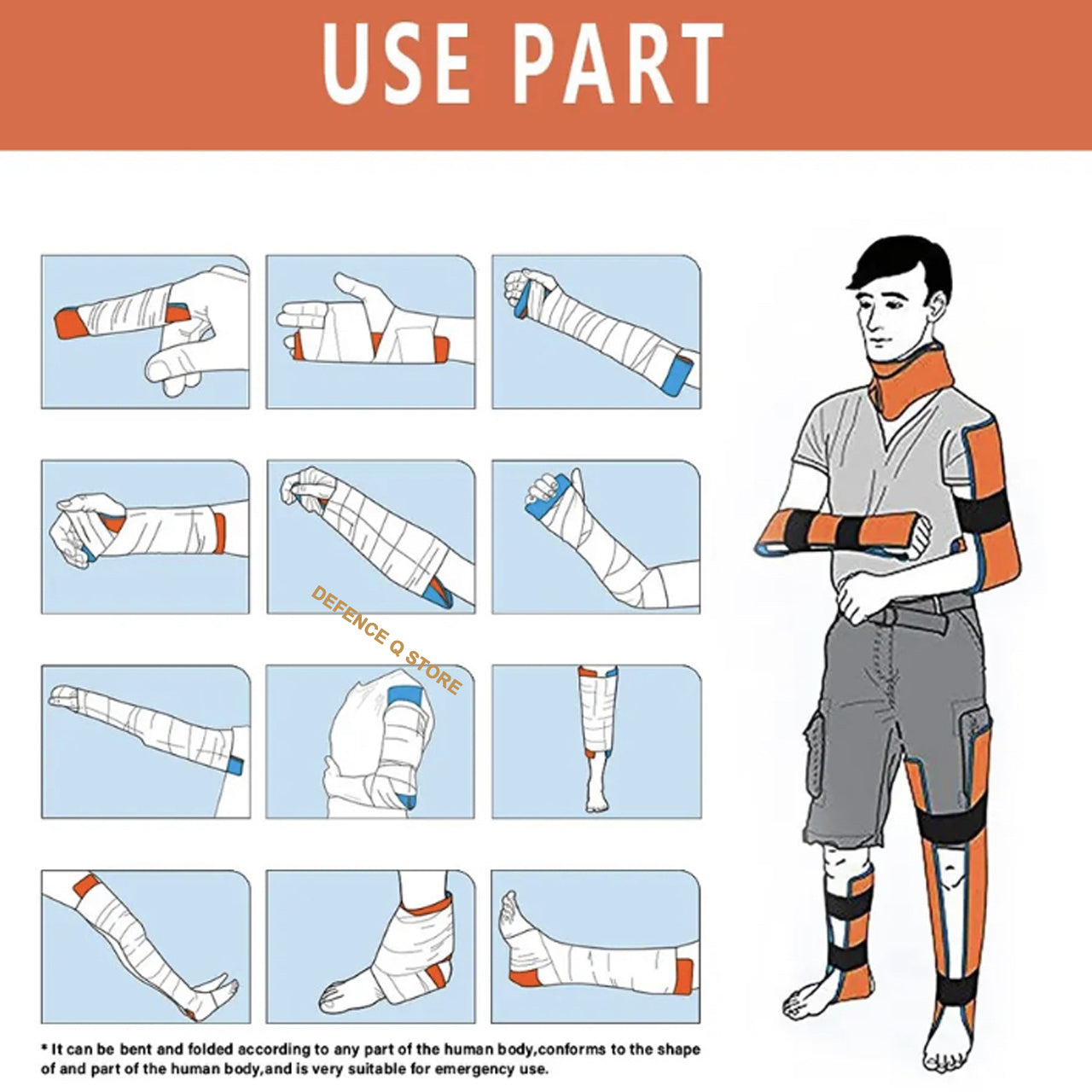 USE PART

DEFENCE Q STORE

* It can be bent and folded according to any part of the human body,conforms to the shape of and part of the human body,and is very suitable for emergency use.