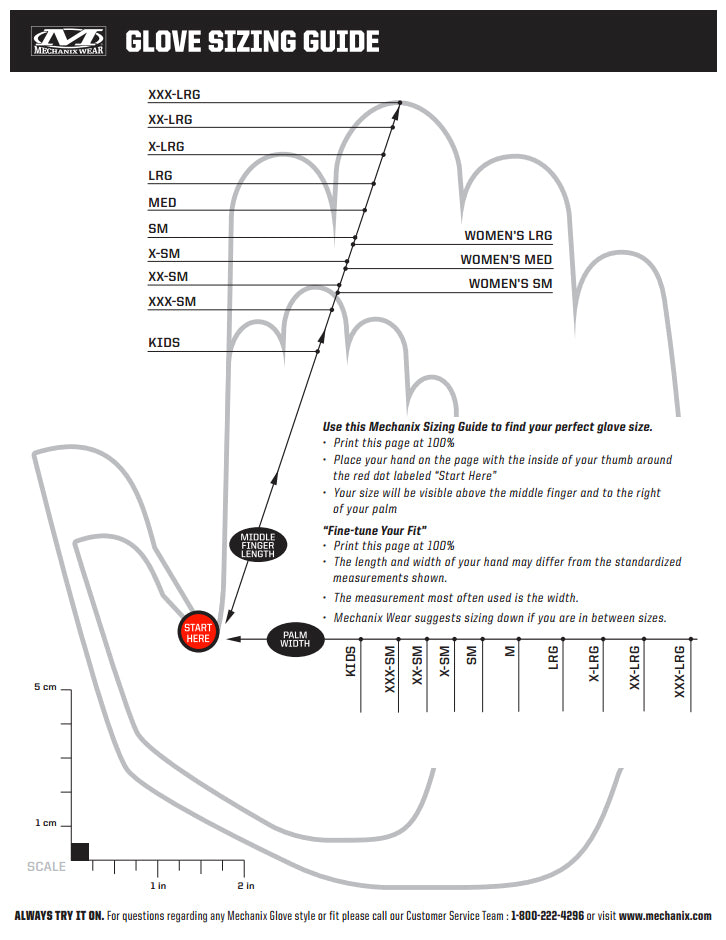 MECHANIX WEAR

GLOVE SIZING GUIDE

XXX-LRG
XX-LRG
X-LRG
LRG
MED
SM
X-SM
XX-SM
XXX-SM
KIDS

WOMEN'S LRG
WOMEN'S MED
WOMEN'S SM

Use this Mechanix Sizing Guide to find your perfect glove size.
• Print this page at 100%
• Place your hand on the page with the inside of your thumb around the red dot labeled "Start Here"
• Your size will be visible above the middle finger and to the right of your palm

"Fine-tune Your Fit"
• Print this page at 100%
• The length and width of your hand may differ from the standardized measurements shown.
• The measurement most often used is the width.
• Mechanix Wear suggests sizing down if you are in between sizes.

MIDDLE FINGER LENGTH

START HERE

PALM WIDTH

KIDS
XXX-SM
XX-SM
X-SM
SM
M
LRG
X-LRG
XX-LRG
XXX-LRG

5 cm
1 cm
SCALE
1 in
2 in

ALWAYS TRY IT ON. For questions regarding any Mechanix Glove style or fit please call our Customer Service Team : 1-800-222-4296 or visit www.mechanix.com