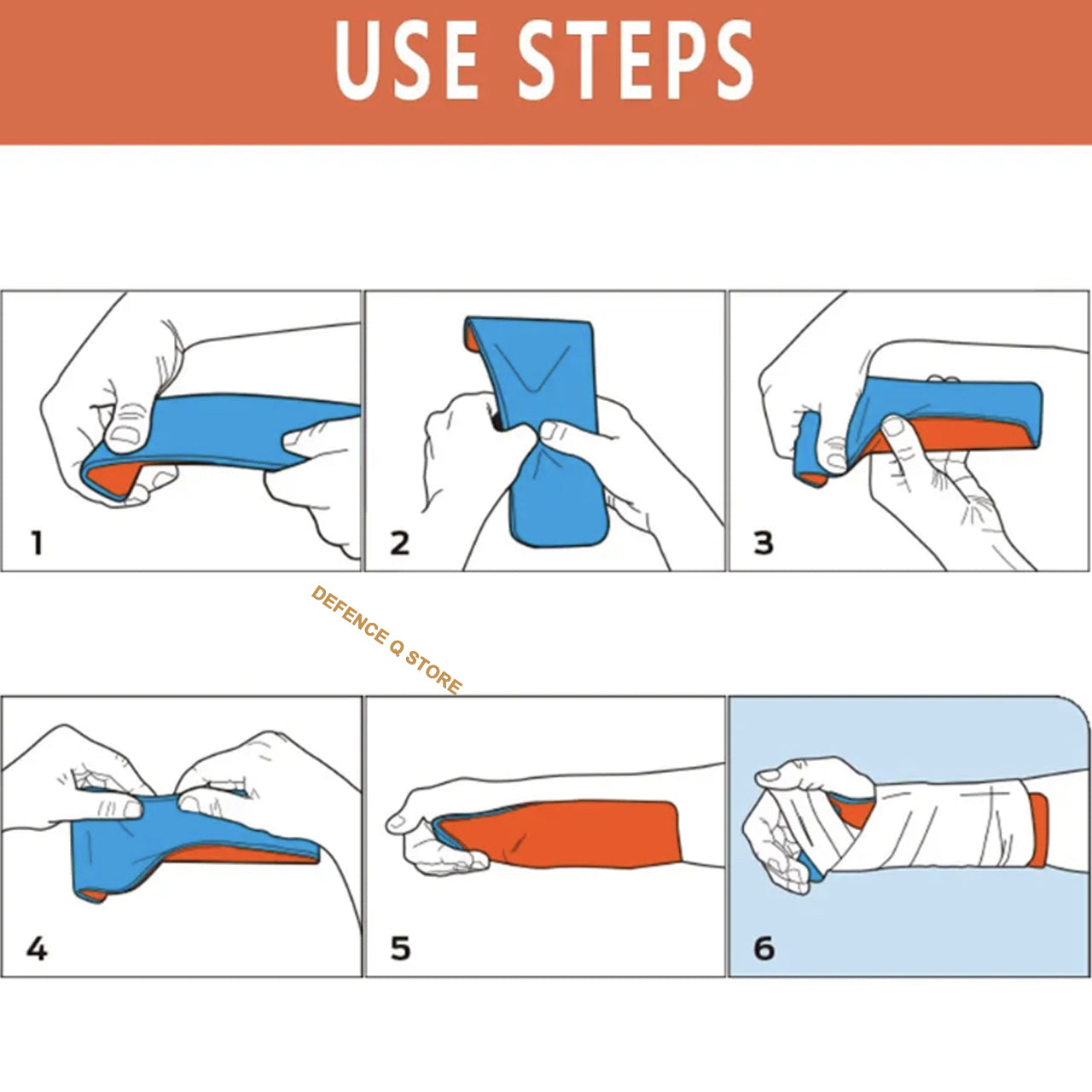 USE STEPS

1

2

3

DEFENCE Q STORE

4

5

6